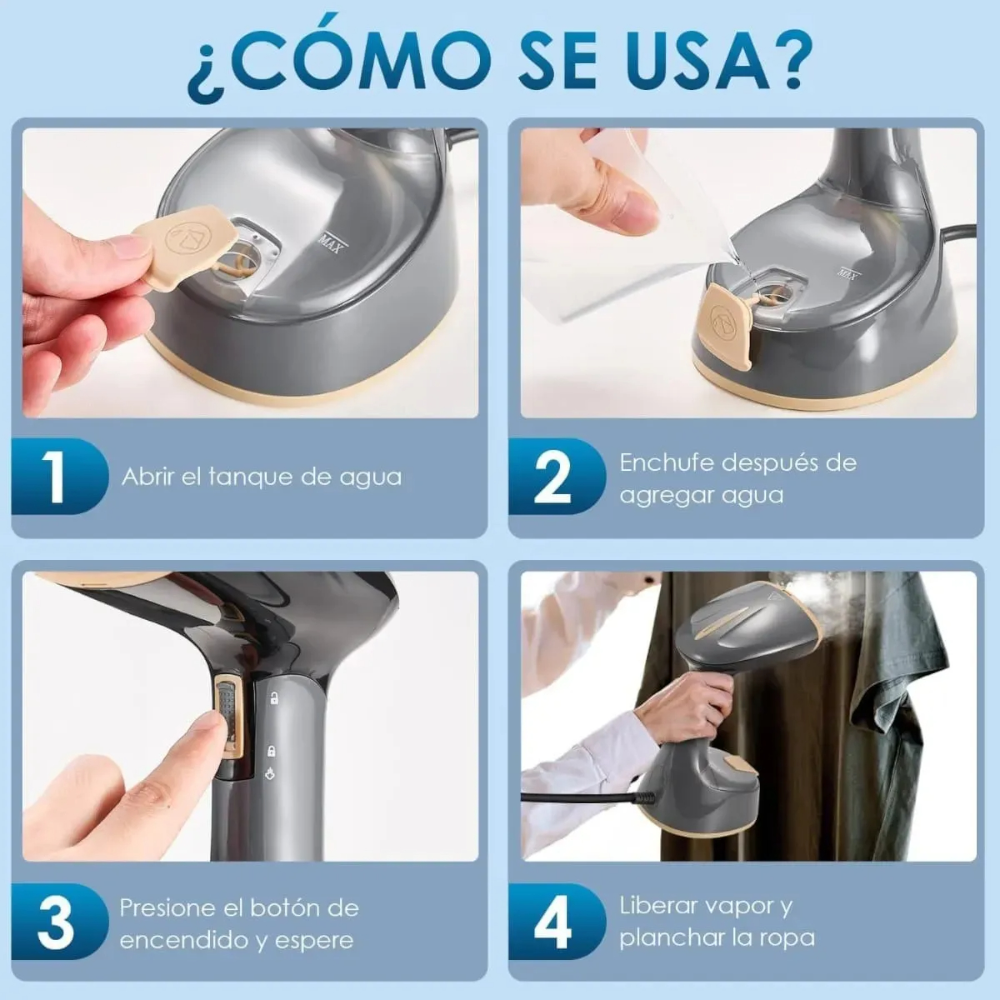 ¿CÓMO SE USA?

MAX

1 Abrir el tanque de agua

MAX

2 Enchufe después de agregar agua

3 Presione el botón de encendido y espere

4 Liberar vapor y planchar la ropa