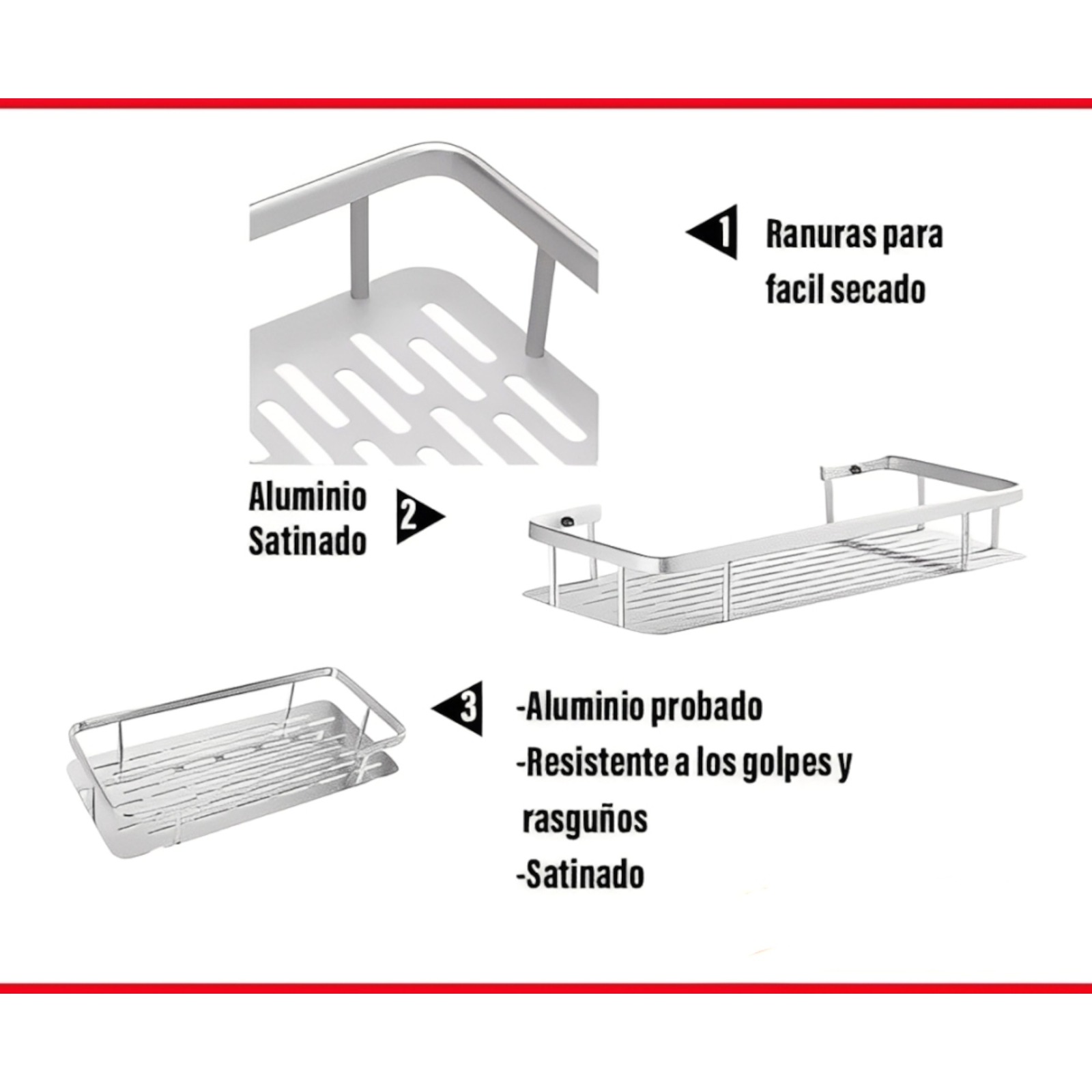 1 Ranuras para facil secado

Aluminio Satinado 2

3 -Aluminio probado
-Resistente a los golpes y rasguños
-Satinado