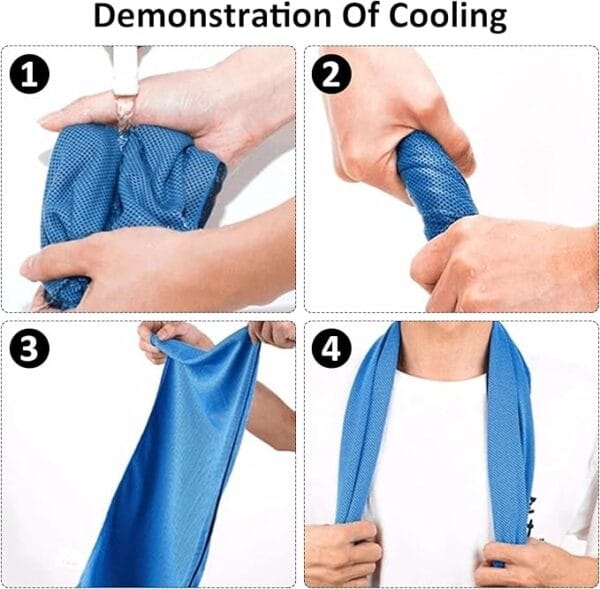 Demonstration Of Cooling

1

2

3

4