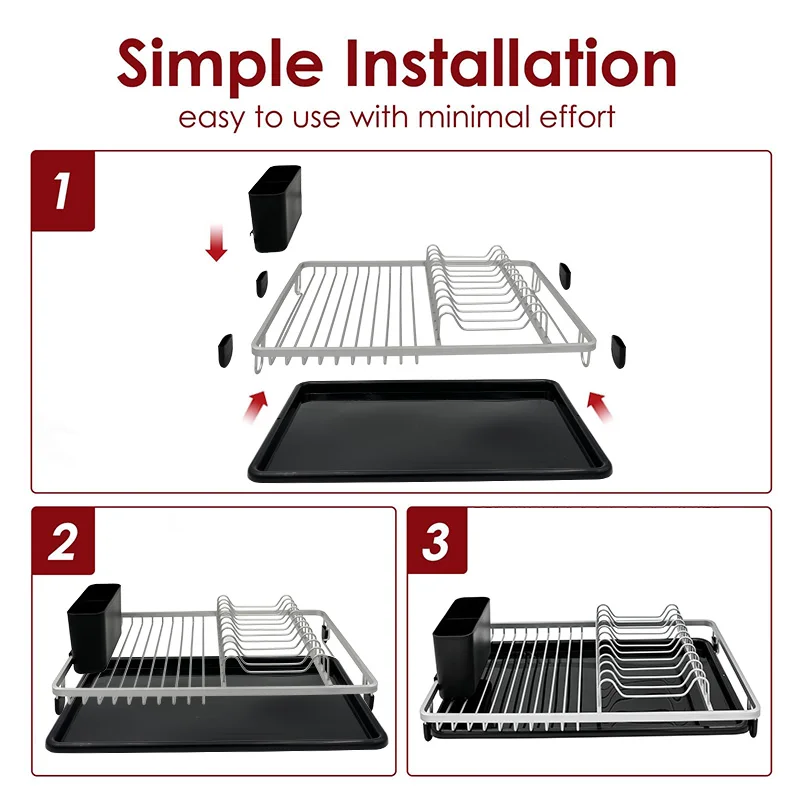 Simple Installation
easy to use with minimal effort

1

2

3