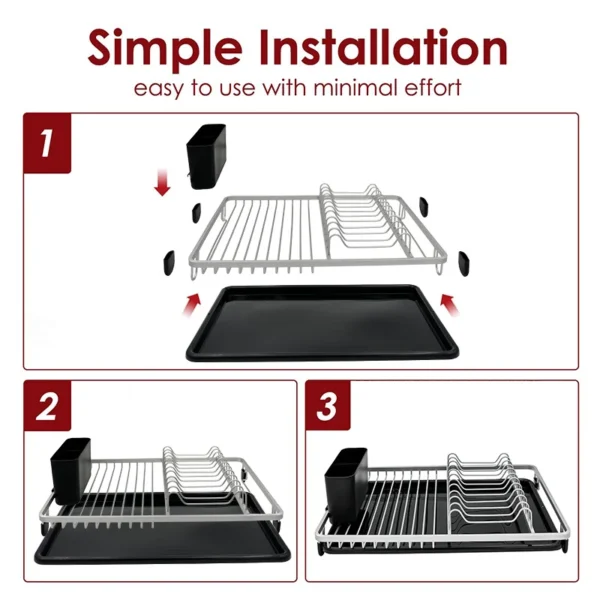 Simple Installation
easy to use with minimal effort

1

2

3