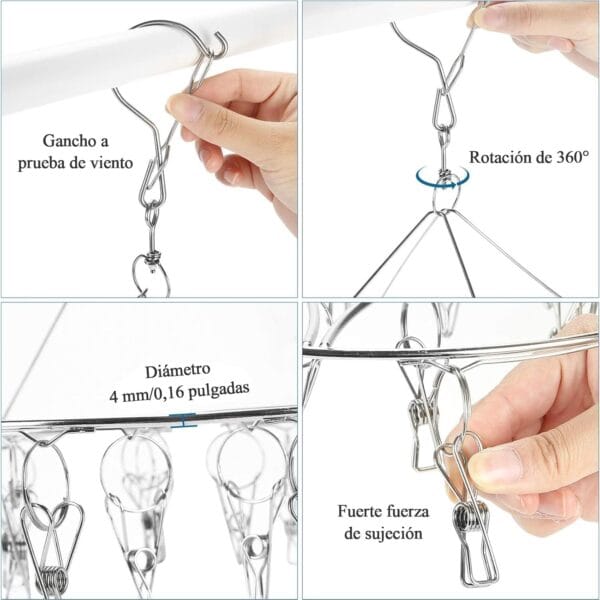 Gancho a prueba de viento

Rotación de 360°

Diámetro 4 mm/0,16 pulgadas

Fuerte fuerza de sujeción