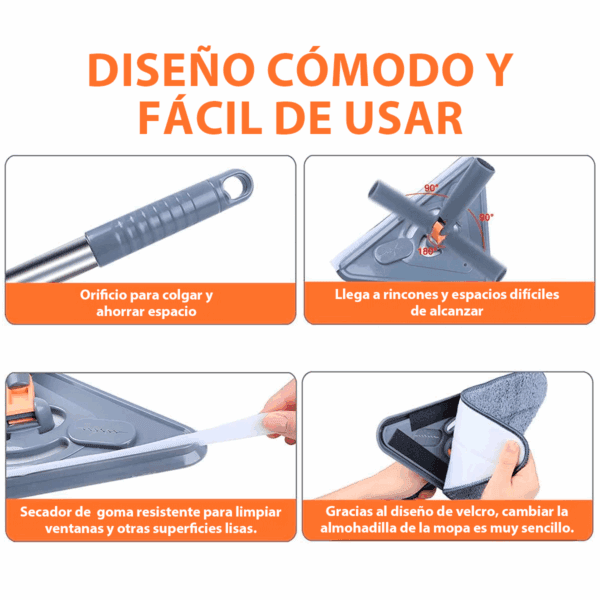 DISEÑO CÓMODO Y FÁCIL DE USAR

Orificio para colgar y ahorrar espacio

90°
90°
180°

Llega a rincones y espacios difíciles de alcanzar

Secador de goma resistente para limpiar ventanas y otras superficies lisas.

Gracias al diseño de velcro, cambiar la almohadilla de la mopa es muy sencillo.