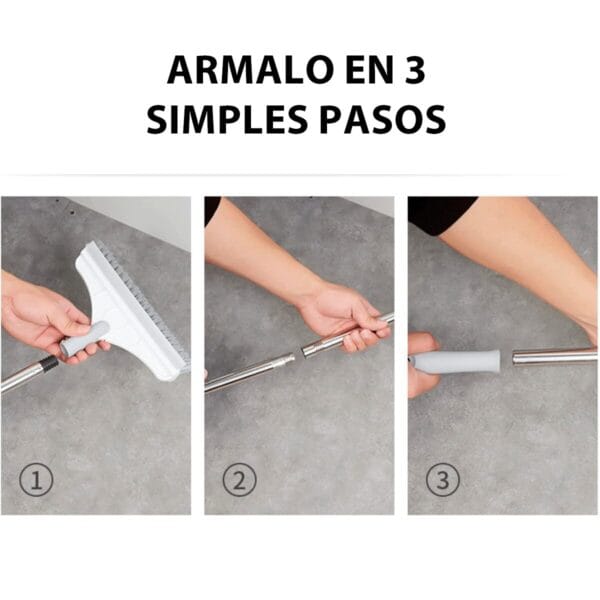 ARMALO EN 3 SIMPLES PASOS

①

②

③