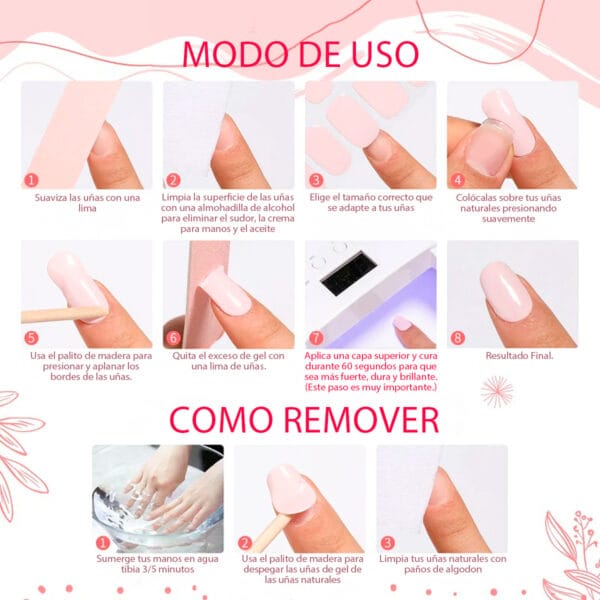 MODO DE USO

1
Suaviza las uñas con una lima

2
Limpia la superficie de las uñas con una almohadilla de alcohol para eliminar el sudor, la crema para manos y el aceite

3
Elige el tamaño correcto que se adapte a tus uñas

4
Colócalas sobre tus uñas naturales presionando suavemente

5
Usa el palito de madera para presionar y aplanar los bordes de las uñas.

6
Quita el exceso de gel con una lima de uñas.

7
Aplica una capa superior y cura durante 60 segundos para que sea más fuerte, dura y brillante. (Este paso es muy importante.)

8
Resultado Final.

COMO REMOVER

1
Sumerge tus manos en agua tibia 3/5 minutos

2
Usa el palito de madera para despegar las uñas de gel de las uñas naturales

3
Limpia tus uñas naturales con paños de algodon