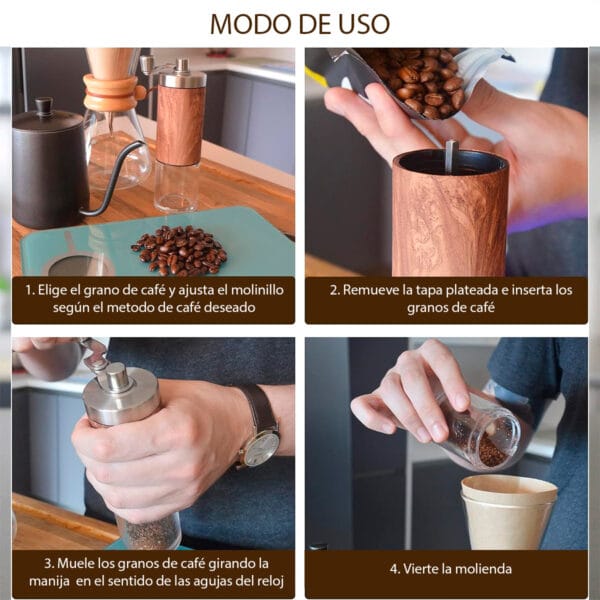 MODO DE USO

1. Elige el grano de café y ajusta el molinillo según el metodo de café deseado

2. Remueve la tapa plateada e inserta los granos de café

3. Muele los granos de café girando la manija en el sentido de las agujas del reloj

4. Vierte la molienda