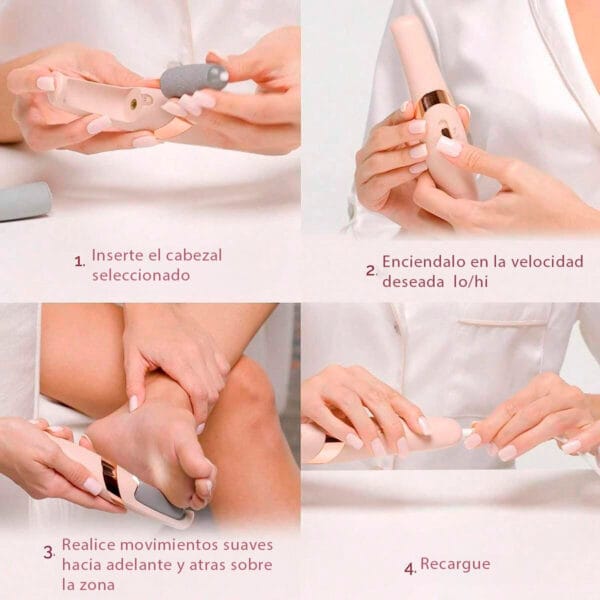 1. Inserte el cabezal seleccionado

2. Enciendalo en la velocidad deseada lo/hi

3. Realice movimientos suaves hacia adelante y atras sobre la zona

4. Recargue