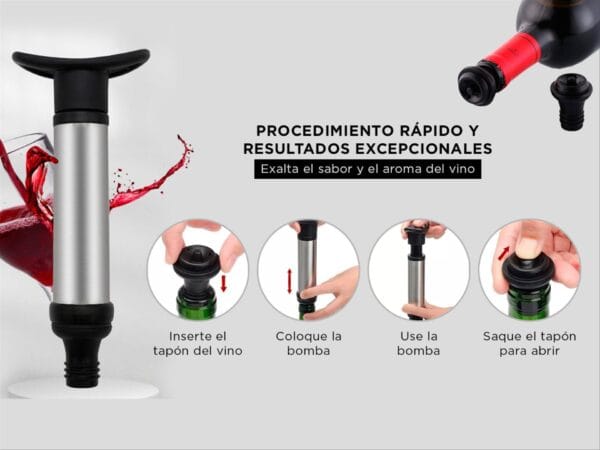 PROCEDIMIENTO RÁPIDO Y RESULTADOS EXCEPCIONALES

Exalta el sabor y el aroma del vino

Inserte el tapón del vino

Coloque la bomba

Use la bomba

Saque el tapón para abrir