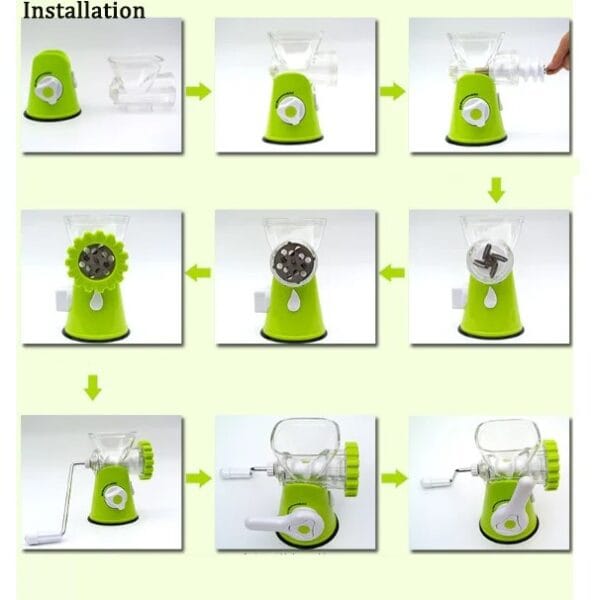 Installation