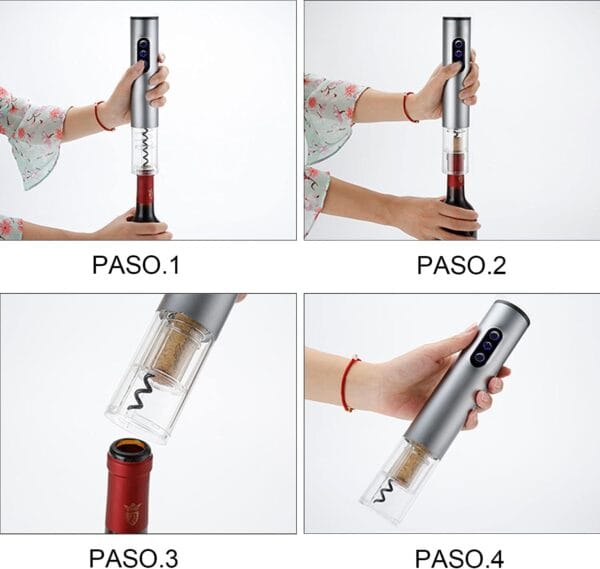 PASO.1

PASO.2

PASO.3

PASO.4