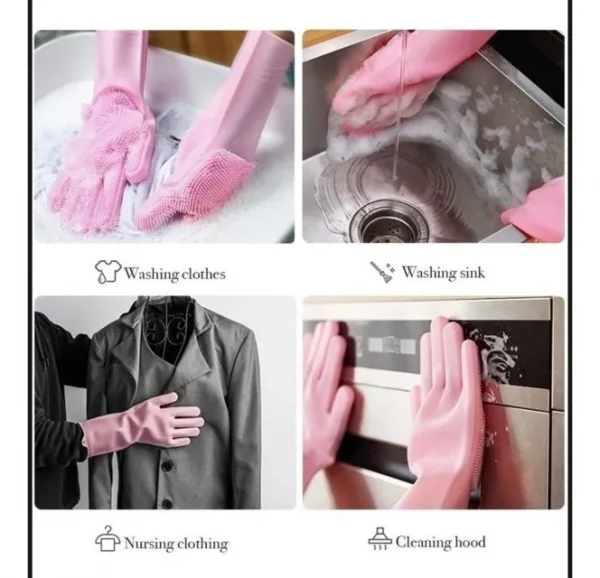 Washing clothes

Washing sink

Nursing clothing

Cleaning hood