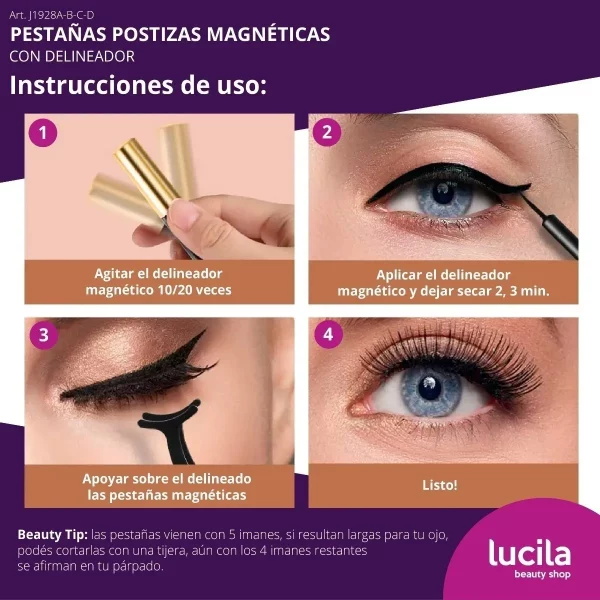 Art. J1928A-B-C-D
PESTAÑAS POSTIZAS MAGNÉTICAS
CON DELINEADOR

Instrucciones de uso:

1
Agitar el delineador magnético 10/20 veces

2
Aplicar el delineador magnético y dejar secar 2, 3 min.

3
Apoyar sobre el delineado las pestañas magnéticas

4
Listo!

Beauty Tip: las pestañas vienen con 5 imanes, si resultan largas para tu ojo, podés cortarlas con una tijera, aún con los 4 imanes restantes se afirman en tu párpado.

lucila
beauty shop