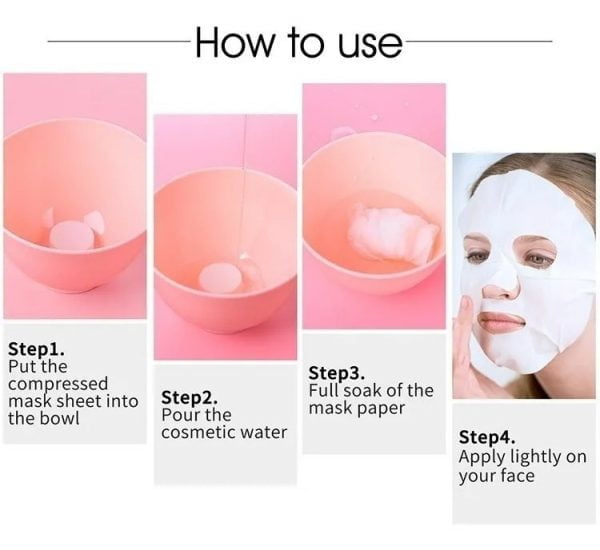 How to use

Step1.
Put the compressed mask sheet into the bowl

Step2.
Pour the cosmetic water

Step3.
Full soak of the mask paper

Step4.
Apply lightly on your face