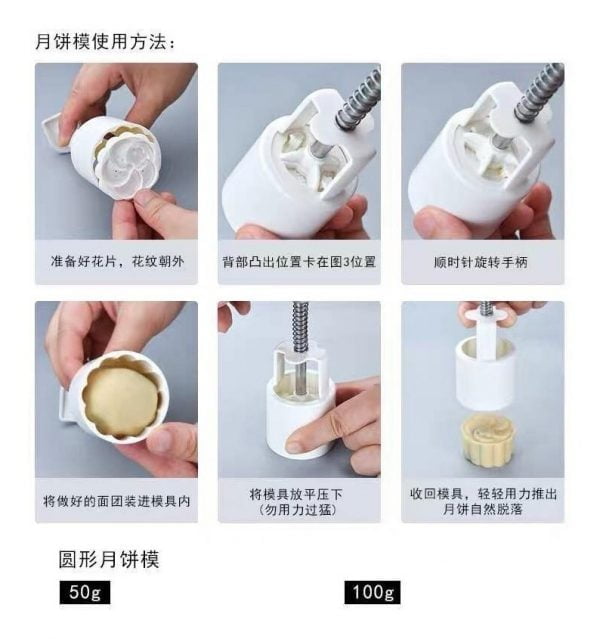 月饼模使用方法：

准备好花片，花纹朝外

背部凸出位置卡在图3位置

顺时针旋转手柄

将做好的面团装进模具内

将模具放平压下
（勿用力过猛）

收回模具，轻轻用力推出
月饼自然脱落

圆形月饼模

50g

100g